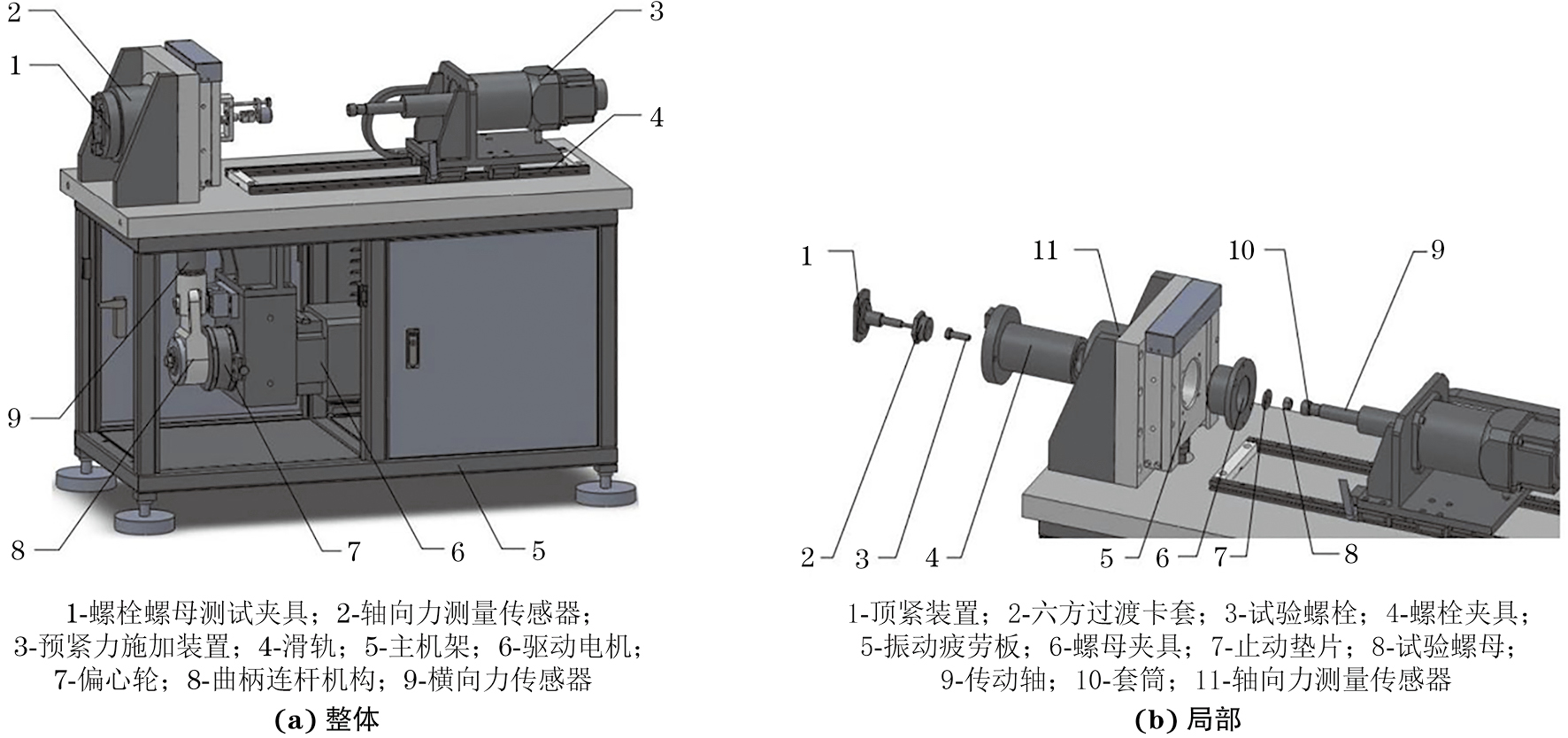 2
1
3
4
9
8
7
6
5

1-螺栓螺母测试夹具；2-轴向力测量传感器；
3-预紧力施加装置；4-滑轨；5-主机架；6-驱动电机；
7-偏心轮；8-曲柄连杆机构；9-横向力传感器
(a) 整体

1
11
10
9
2
3
4
5
6
7
8

1-顶紧装置；2-六方过渡卡套；3-试验螺栓；4-螺栓夹具；
5-振动疲劳板；6-螺母夹具；7-止动垫片；8-试验螺母；
9-传动轴；10-套筒；11-轴向力测量传感器
(b) 局部